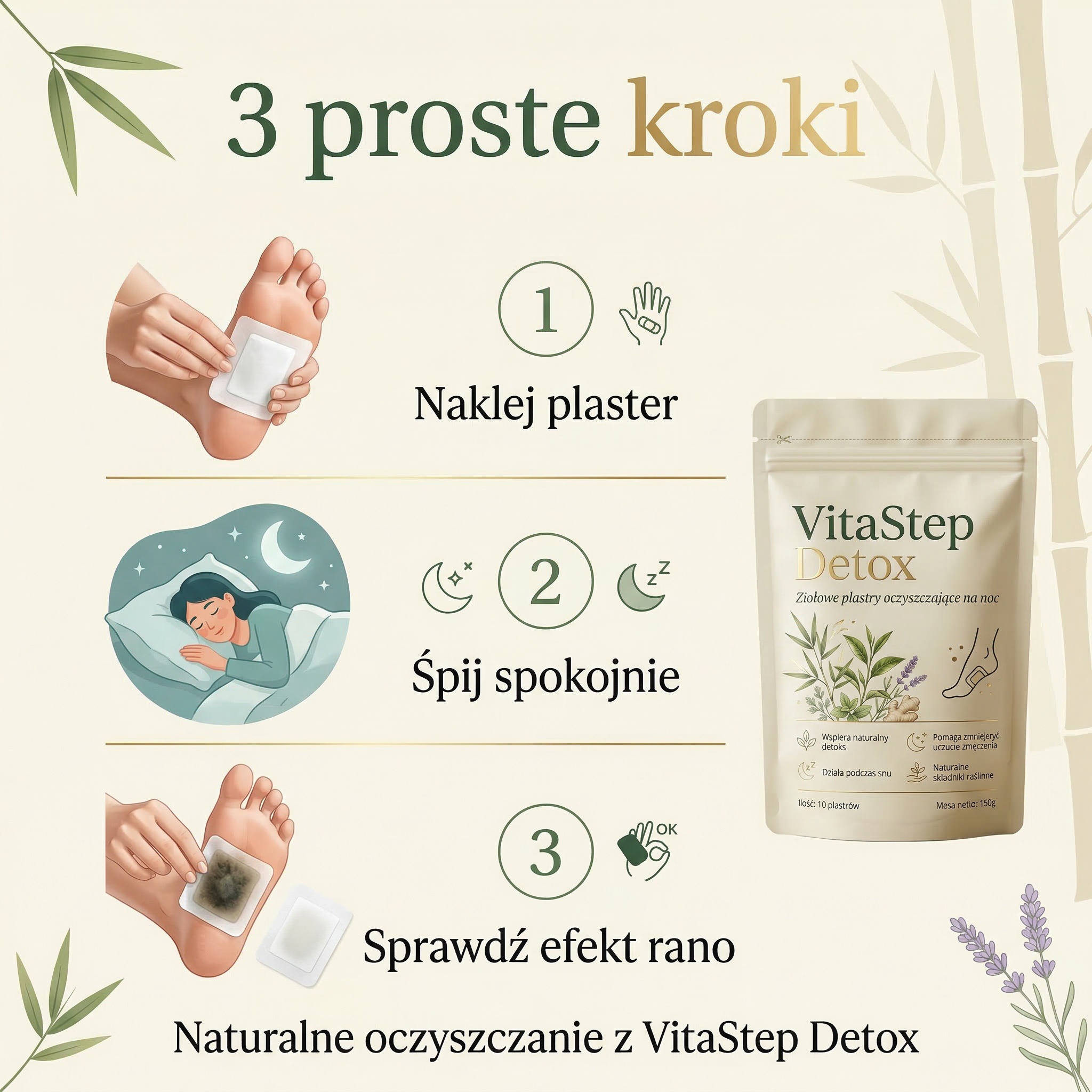 3 proste kroki

1

Naklej plaster

2

Śpij spokojnie

3

OK

Sprawdź efekt rano

VitaStep
Detox

Ziołowe plastry oczyszczające na noc

Wspiera naturalny detoks

Pomaga zmniejeryć uczucie zmęczenia

Działa podczas snu

Naturalne składniki raślinne

Ilość: 10 plastrów

Mesa netio: 150g

Naturalne oczyszczanie z VitaStep Detox